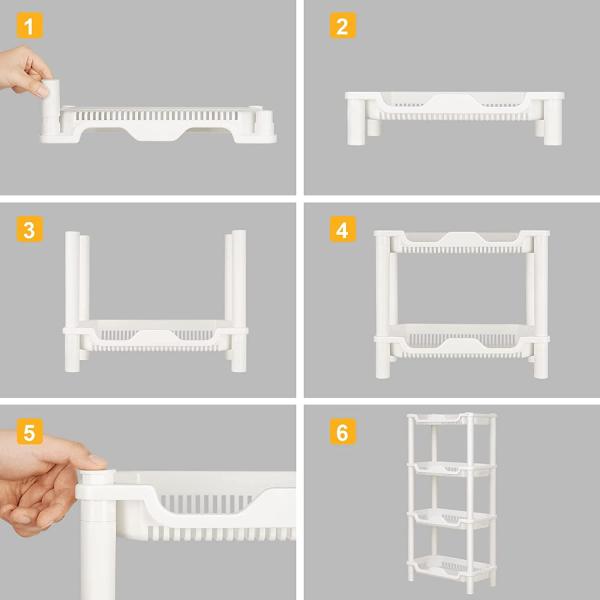 1

2

3

4

5

6