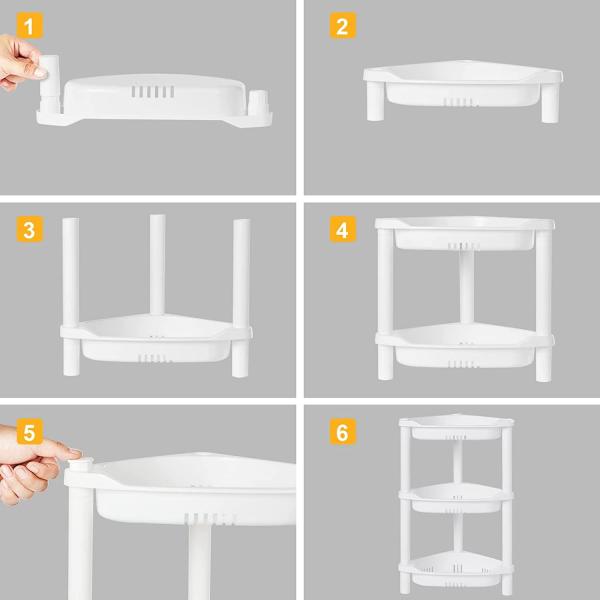 1

2

3

4

5

6